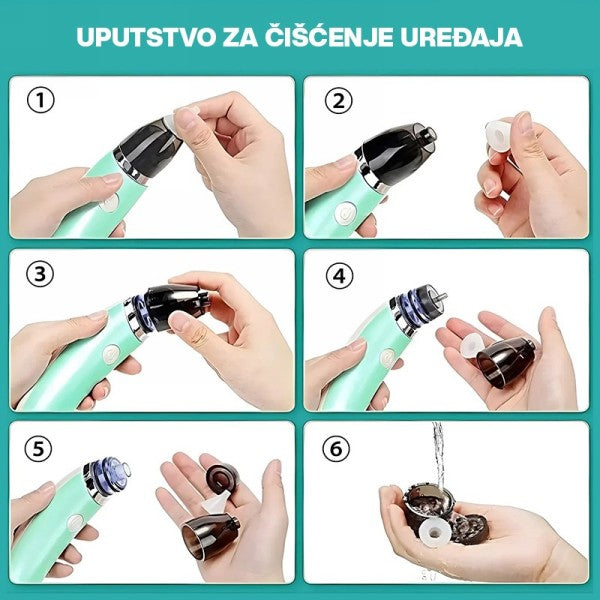 UPUTSTVO ZA ČIŠĆENJE UREĐAJA

①

②

③

④

⑤

⑥