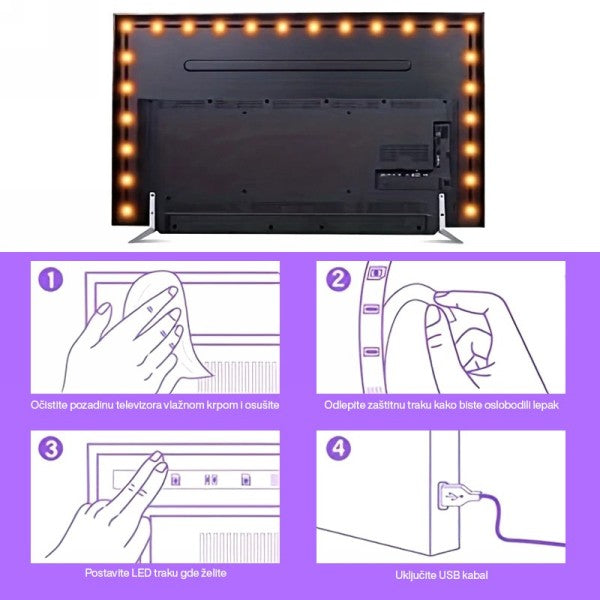 1

Očistite pozadinu televizora vlažnom krpom i osušite

2

Odlepite zaštitnu traku kako biste oslobodili lepak

3

Postavite LED traku gde želite

4

Uključite USB kabal