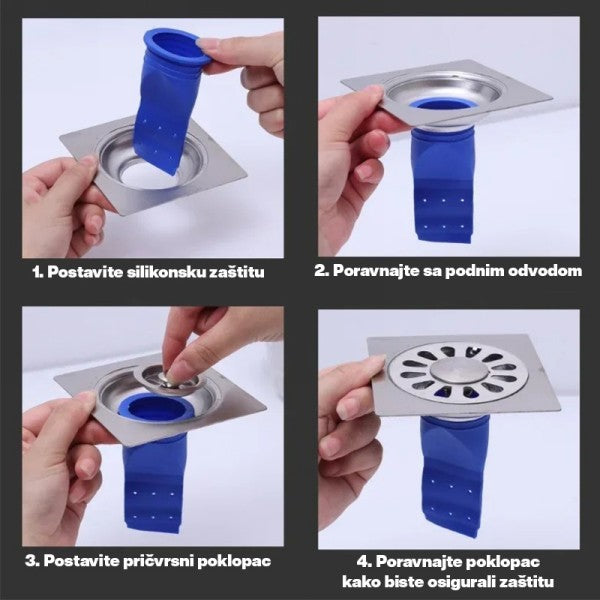 1. Postavite silikonsku zaštitu

2. Poravnajte sa podnim odvodom

3. Postavite pričvrsni poklopac

4. Poravnajte poklopac kako biste osigurali zaštitu