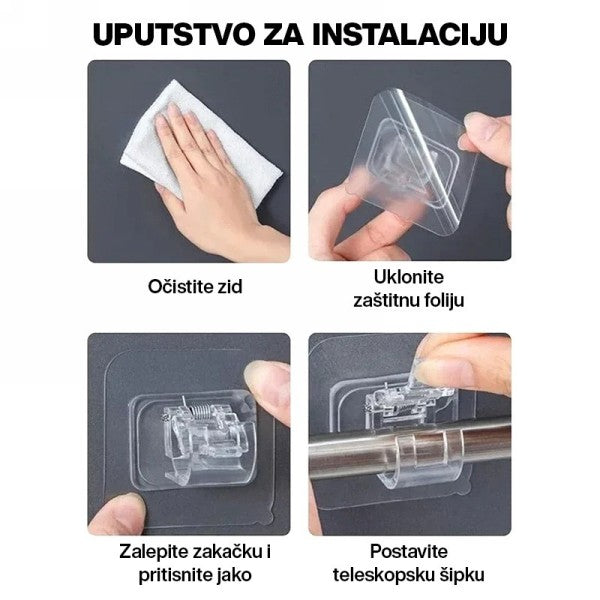 UPUTSTVO ZA INSTALACIJU

Očistite zid

Uklonite zaštitnu foliju

Zalepite zakačku i pritisnite jako

Postavite teleskopsku šipku